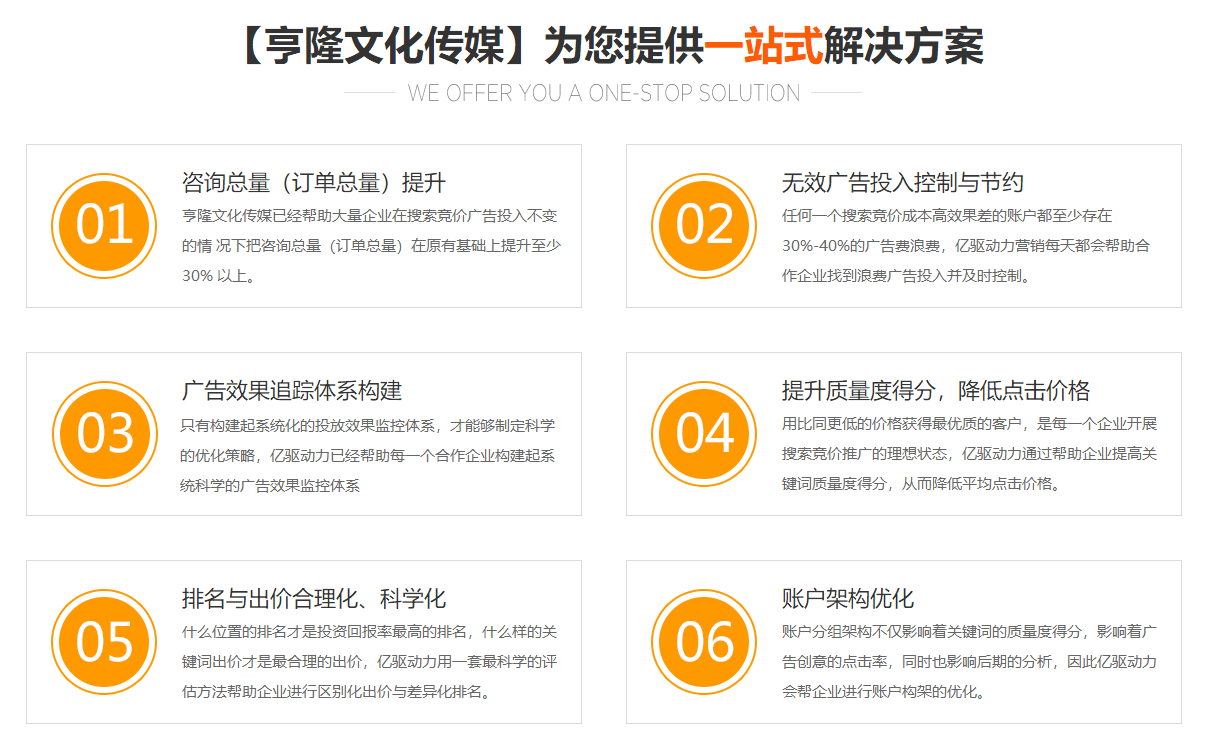 【亨隆文化传媒】为您提供一站式解决方案

WE OFFER YOU A ONE-STOP SOLUTION

01

咨询总量（订单总量）提升

亨隆文化传媒已经帮助大量企业在搜索竞价广告投入不变的情 况下把咨询总量（订单总量）在原有基础上提升至少30% 以上。

02

无效广告投入控制与节约

任何一个搜索竞价成本高效果差的账户都至少存在30%-40%的广告费浪费，亿驱动力营销每天都会帮助合作企业找到浪费广告投入并及时控制。

03

广告效果追踪体系构建

只有构建起系统化的投放效果监控体系，才能够制定科学的优化策略，亿驱动力已经帮助每一个合作企业构建起系统科学的广告效果监控体系

04

提升质量度得分，降低点击价格

用比同更低的价格获得最优质的客户，是每一个企业开展搜索竞价推广的理想状态，亿驱动力通过帮助企业提高关键词质量度得分，从而降低平均点击价格。

05

排名与出价合理化、科学化

什么位置的排名才是投资回报率最高的排名，什么样的关键词出价才是最合理的出价，亿驱动力用一套最科学的评估方法帮助企业进行区别化出价与差异化排名。

06

账户架构优化

账户分组架构不仅影响着关键词的质量度得分，影响着广告创意的点击率，同时也影响后期的分析，因此亿驱动力会帮企业进行账户构架的优化。